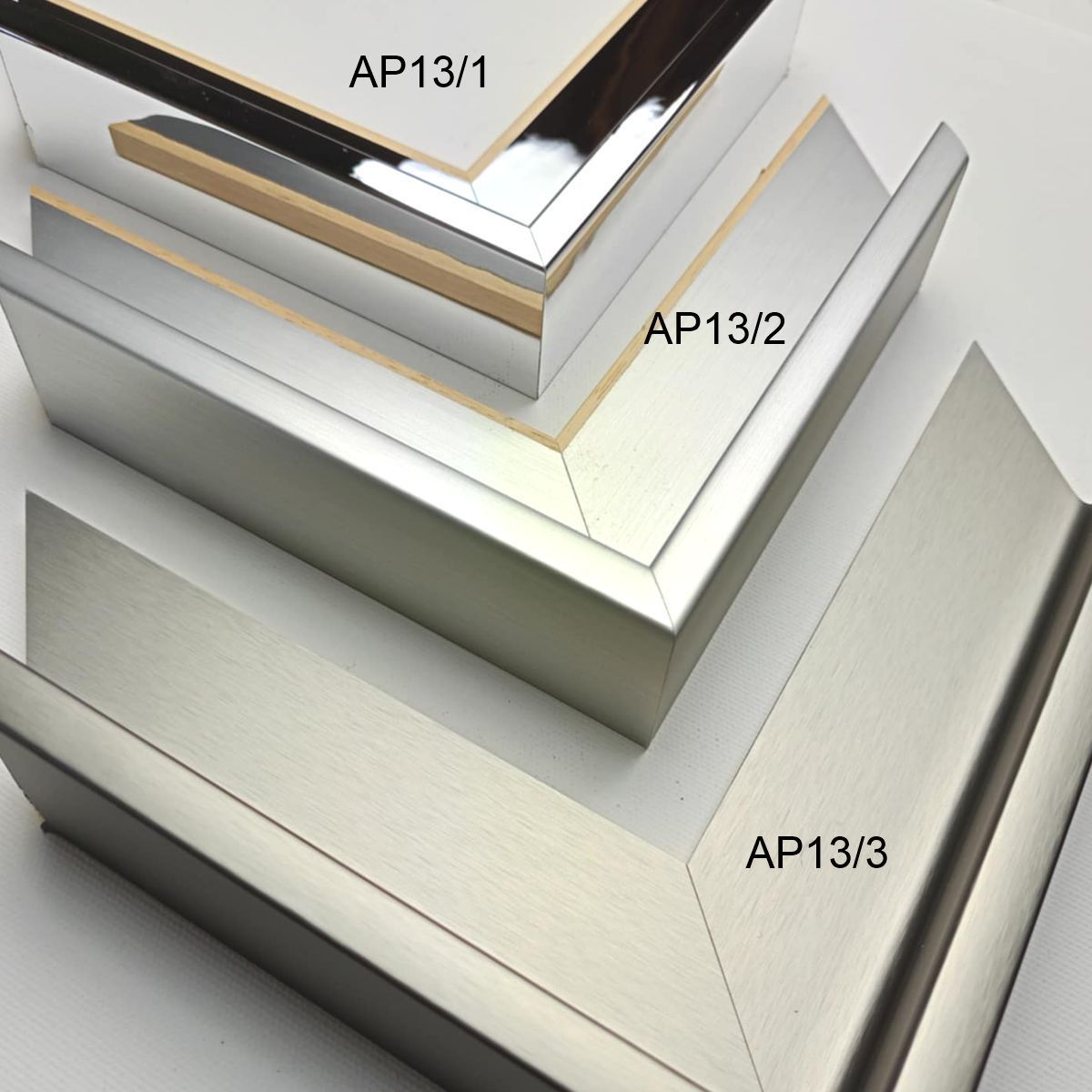 AP13/1

AP13/2

AP13/3